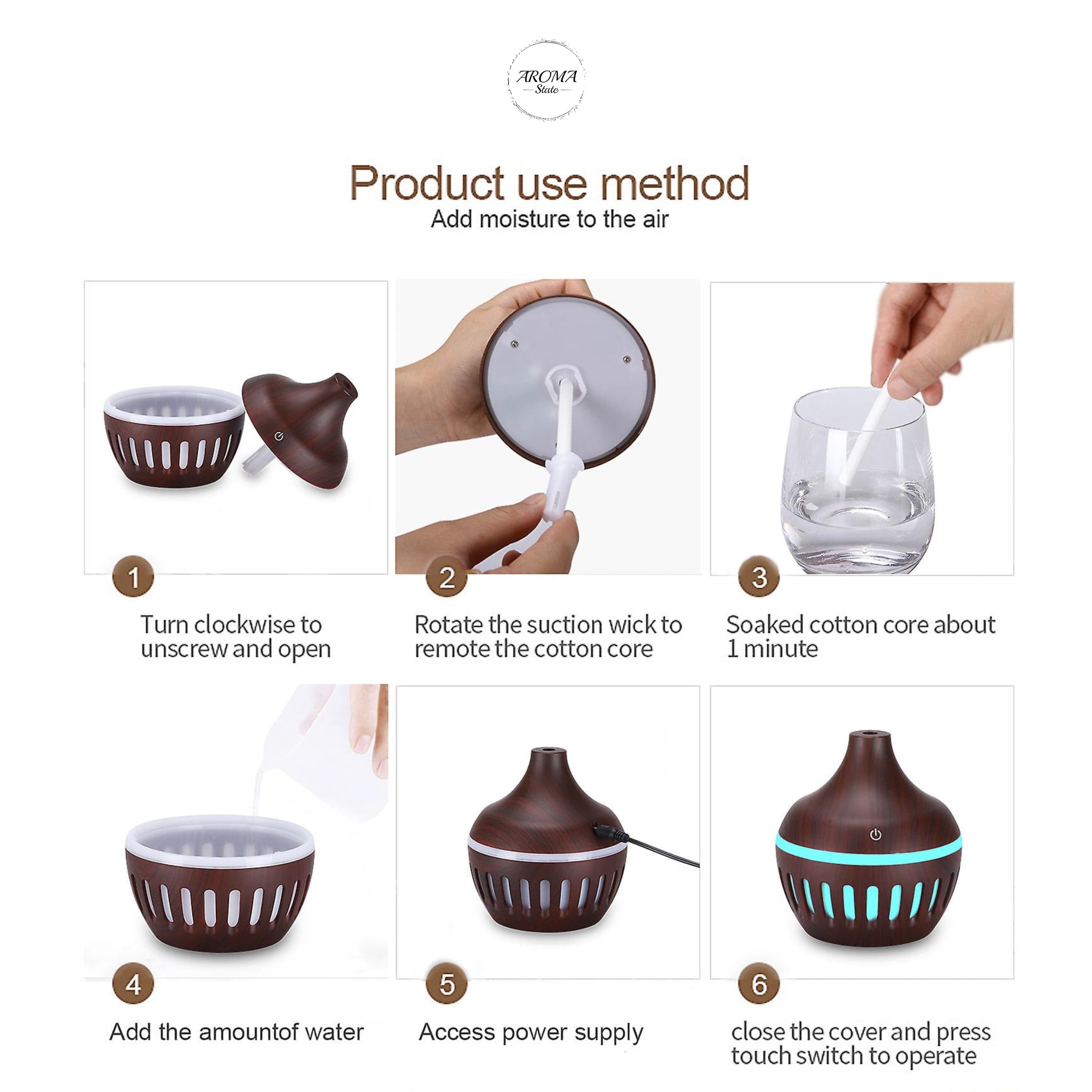 AROMA
State

Product use method
Add moisture to the air

1
Turn clockwise to unscrew and open

2
Rotate the suction wick to remote the cotton core

3
Soaked cotton core about 1 minute

4
Add the amountof water

5
Access power supply

6
close the cover and press touch switch to operate